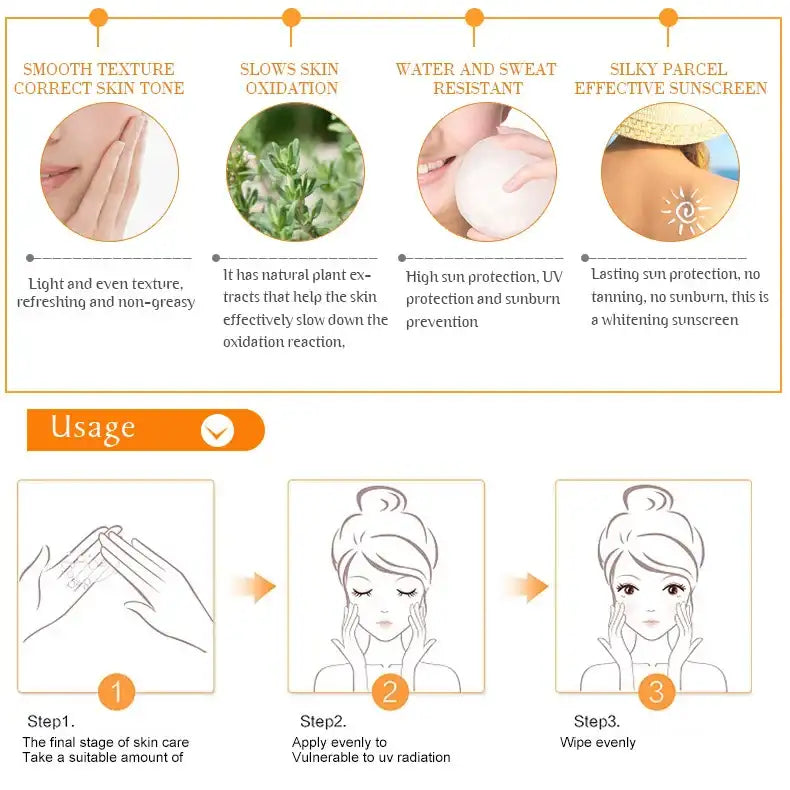 SMOOTH TEXTURE CORRECT SKIN TONE

Light and even texture, refreshing and non-greasy

SLOWS SKIN OXIDATION

It has natural plant extracts that help the skin effectively slow down the oxidation reaction,

WATER AND SWEAT RESISTANT

High sun protection, UV protection and sunburn prevention

SILKY PARCEL EFFECTIVE SUNSCREEN

Lasting sun protection, no tanning, no sunburn, this is a whitening sunscreen

Usage

1

Step1.
The final stage of skin care
Take a suitable amount of

2

Step2.
Apply evenly to
Vulnerable to uv radiation

3

Step3.
Wipe evenly