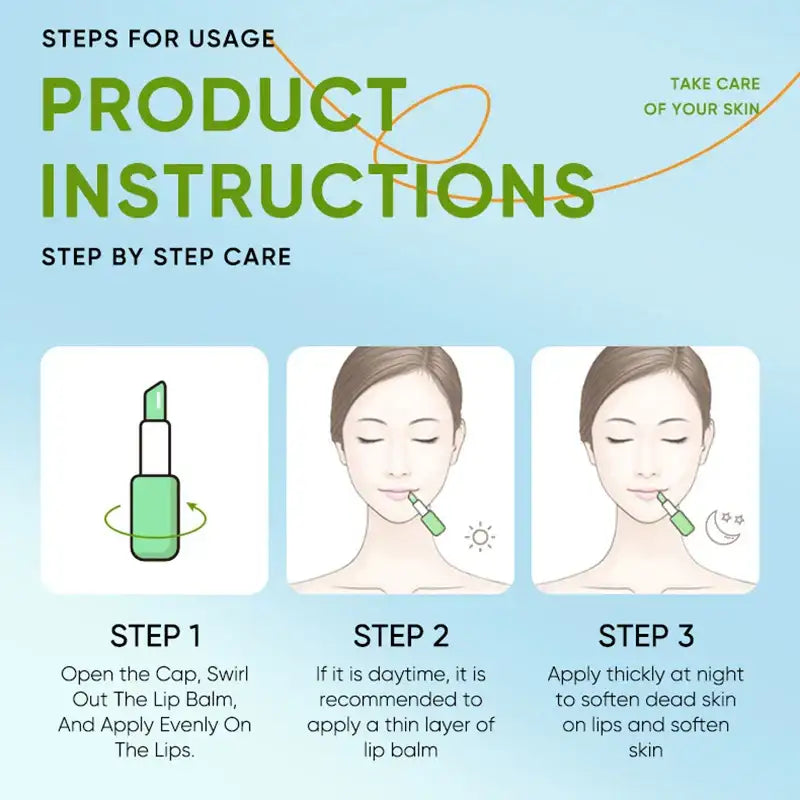 STEPS FOR USAGE

PRODUCT INSTRUCTIONS

TAKE CARE OF YOUR SKIN

STEP BY STEP CARE

STEP 1

Open the Cap, Swirl Out The Lip Balm, And Apply Evenly On The Lips.

STEP 2

If it is daytime, it is recommended to apply a thin layer of lip balm

STEP 3

Apply thickly at night to soften dead skin on lips and soften skin